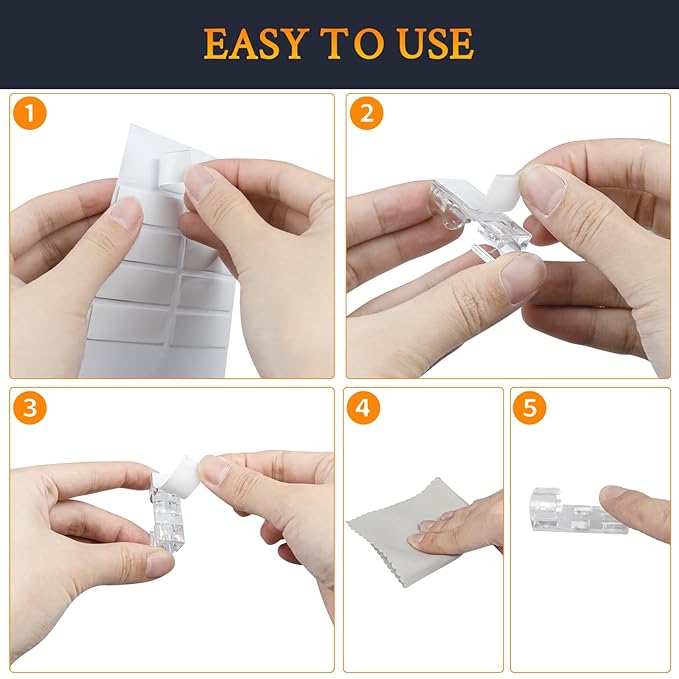 EASY TO USE

1

2

3

4

5