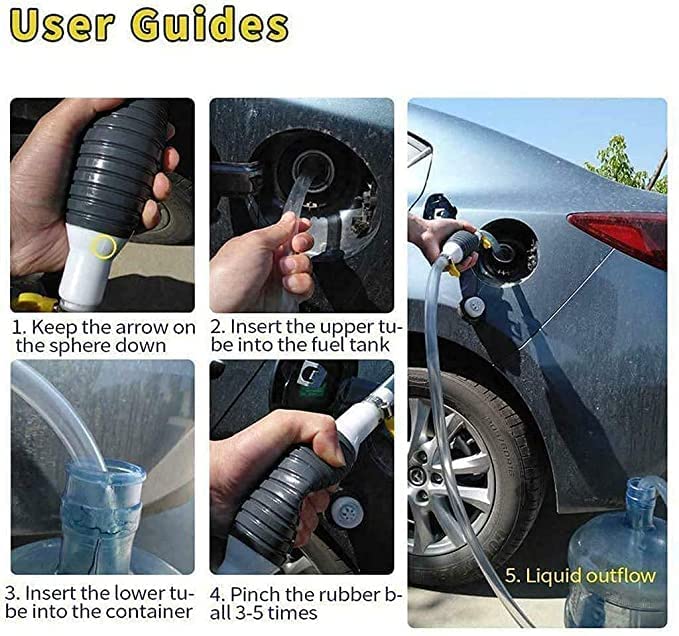 User Guides

1. Keep the arrow on the sphere down

2. Insert the upper tube into the fuel tank

3. Insert the lower tube into the container

4. Pinch the rubber ball 3-5 times

5. Liquid outflow