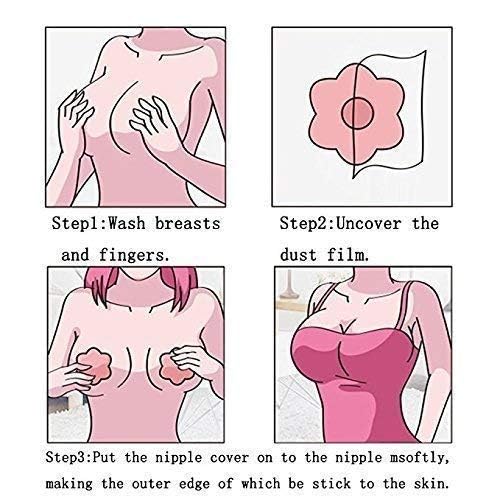 Step1:Wash breasts and fingers.

Step2:Uncover the dust film.

Step3:Put the nipple cover on to the nipple msoftly, making the outer edge of which be stick to the skin.