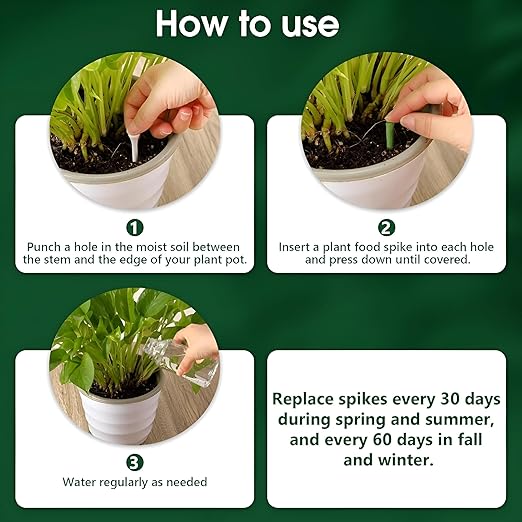 How to use

1
Punch a hole in the moist soil between the stem and the edge of your plant pot.

2
Insert a plant food spike into each hole and press down until covered.

3
Water regularly as needed

Replace spikes every 30 days during spring and summer, and every 60 days in fall and winter.