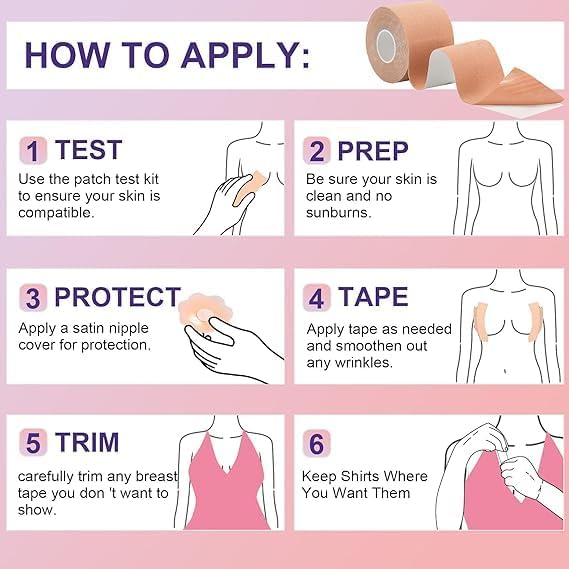 HOW TO APPLY:

1 TEST
Use the patch test kit to ensure your skin is compatible.

2 PREP
Be sure your skin is clean and no sunburns.

3 PROTECT
Apply a satin nipple cover for protection.

4 TAPE
Apply tape as needed and smoothen out any wrinkles.

5 TRIM
carefully trim any breast tape you don 't want to show.

6
Keep Shirts Where You Want Them