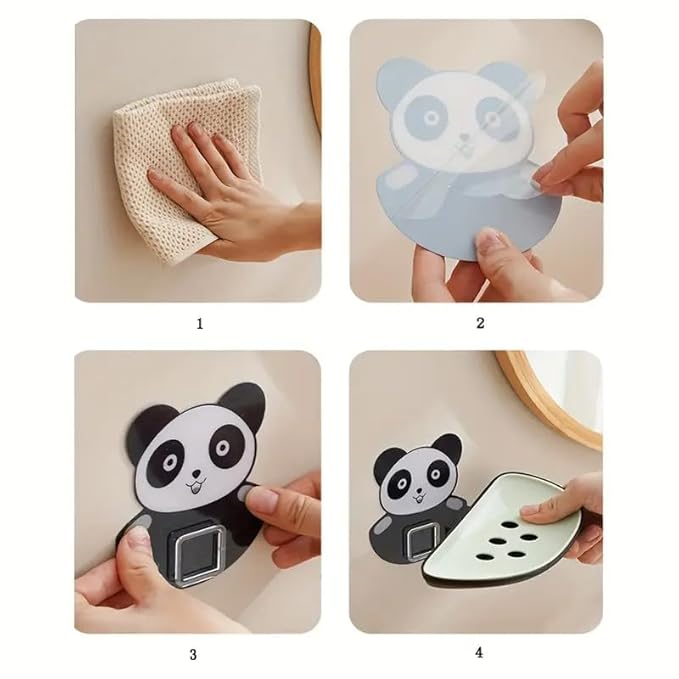 1

2

3

4