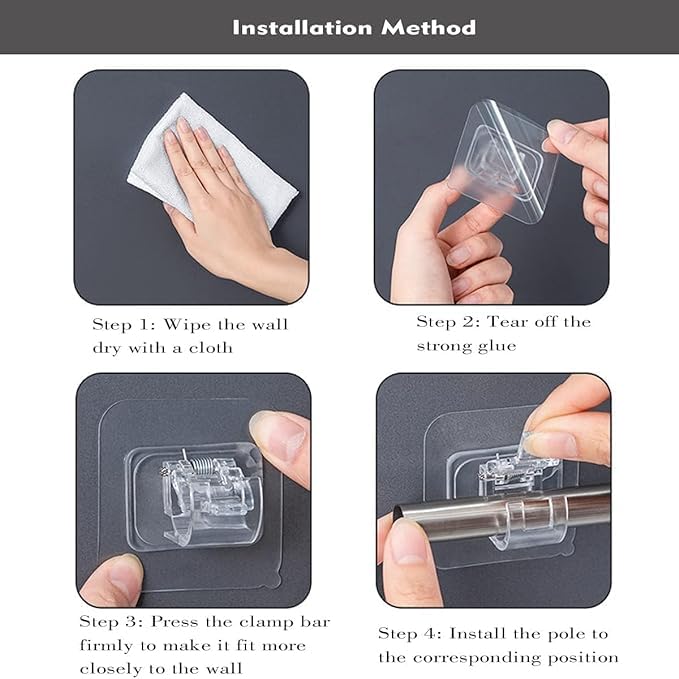 Installation Method

Step 1: Wipe the wall dry with a cloth

Step 2: Tear off the strong glue

Step 3: Press the clamp bar firmly to make it fit more closely to the wall

Step 4: Install the pole to the corresponding position