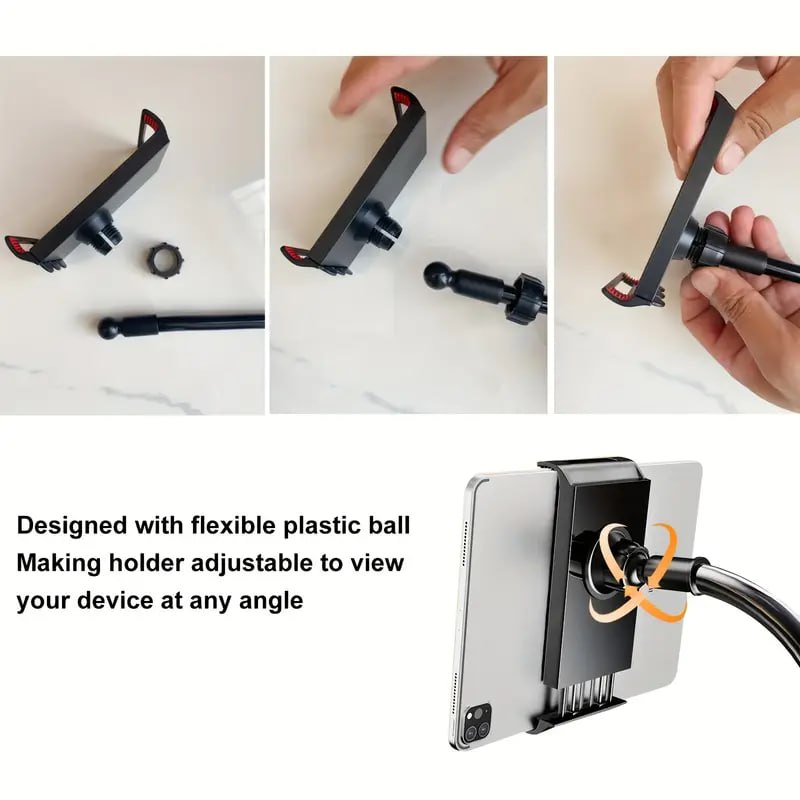 Designed with flexible plastic ball
Making holder adjustable to view
your device at any angle