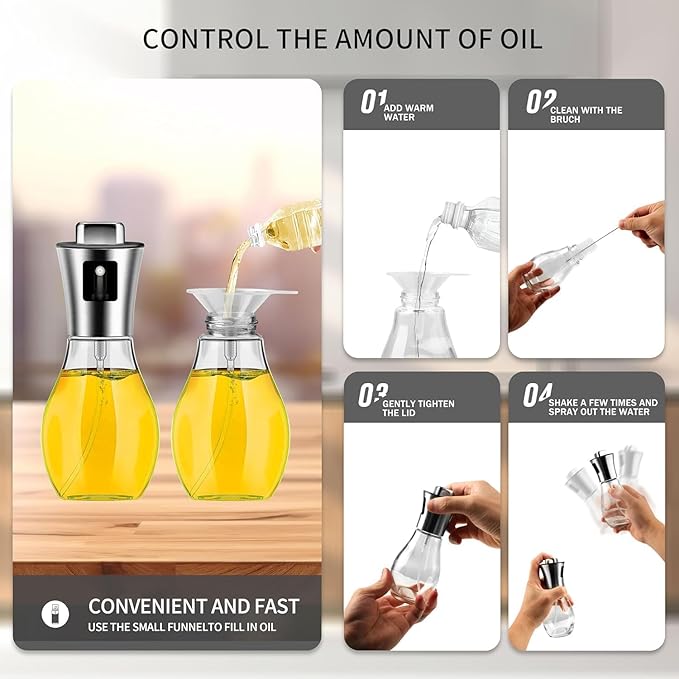 CONTROL THE AMOUNT OF OIL

CONVENIENT AND FAST
USE THE SMALL FUNNELTO FILL IN OIL

01 ADD WARM WATER

02 CLEAN WITH THE BRUCH

03 GENTLY TIGHTEN THE LID

04 SHAKE A FEW TIMES AND SPRAY OUT THE WATER