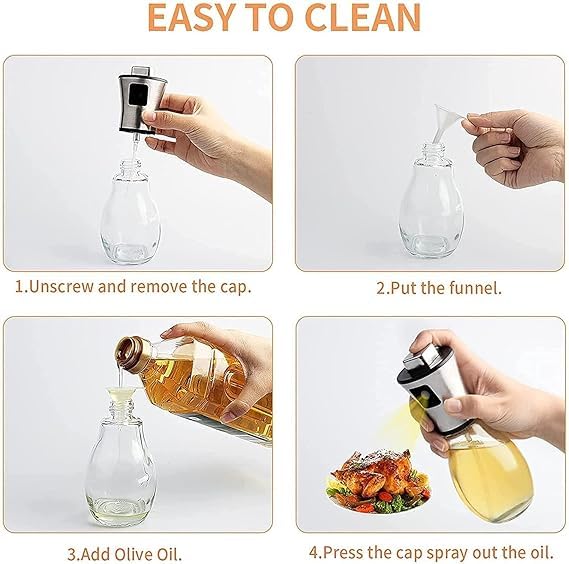 EASY TO CLEAN

1.Unscrew and remove the cap.

2.Put the funnel.

3.Add Olive Oil.

4.Press the cap spray out the oil.