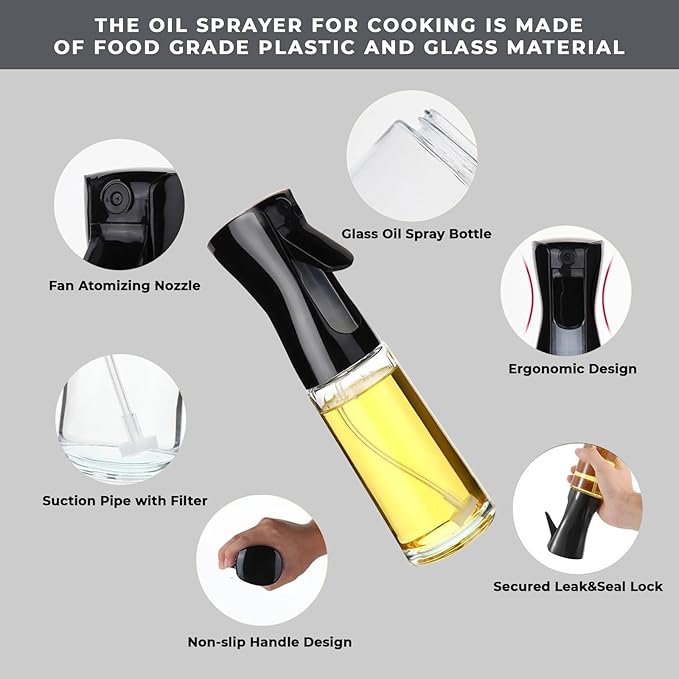 THE OIL SPRAYER FOR COOKING IS MADE OF FOOD GRADE PLASTIC AND GLASS MATERIAL

Glass Oil Spray Bottle

Fan Atomizing Nozzle

Ergonomic Design

Suction Pipe with Filter

Secured Leak&Seal Lock

Non-slip Handle Design